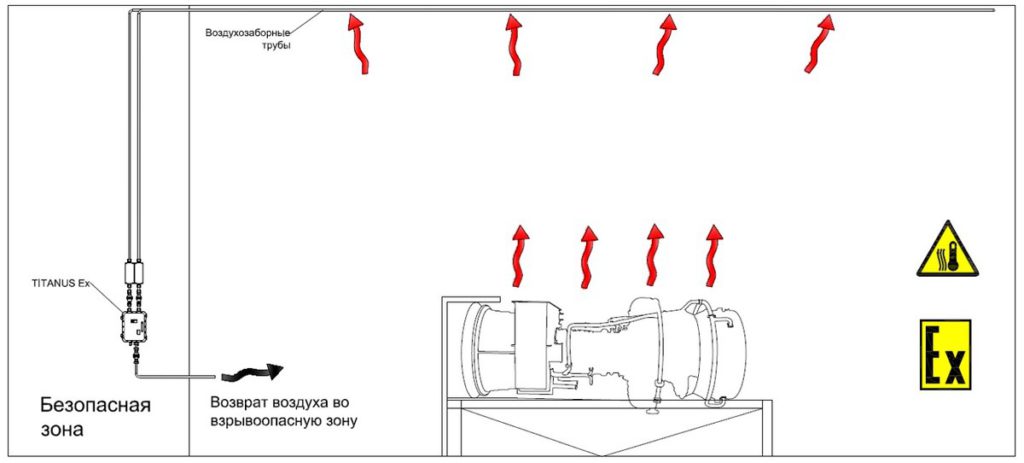 Воздухозаборные трубы

TITANUS Ex

Безопасная зона

Возврат воздуха во взрывоопасную зону

Ex